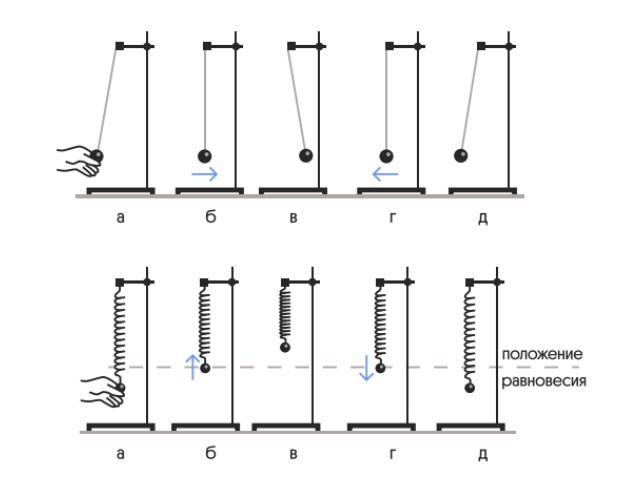 а б в г д

положение равновесия

а б в г д